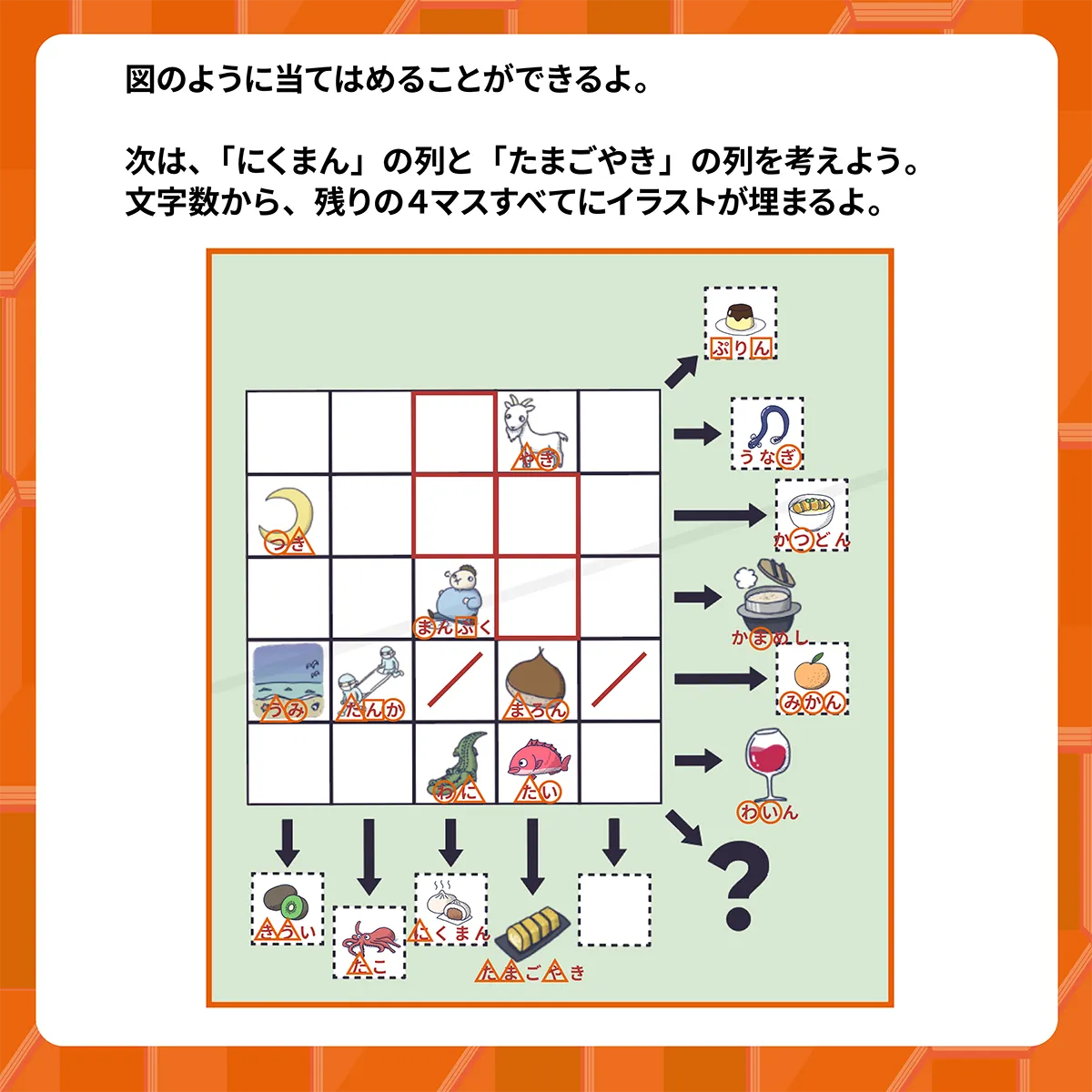 図のように当てはめることができるよ。

次は、「にくまん」の列と「たまごやき」の列を考えよう。
文字数から、残りの４マスすべてにイラストが埋まるよ。

ぷりん

やぎ

うなぎ

つき

かつどん

まんぷく

かまめし

うみ

たんか

まろん

みかん

わに

たい

わいん

?

きうい

たこ

にくまん

たまごやき